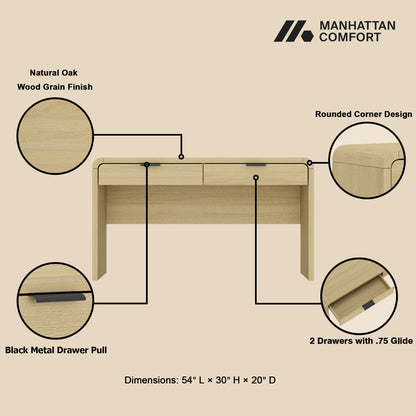 MANHATTAN COMFORT

Natural Oak
Wood Grain Finish

Rounded Corner Design

Black Metal Drawer Pull

2 Drawers with .75 Glide

Dimensions: 54" L × 30" H × 20" D