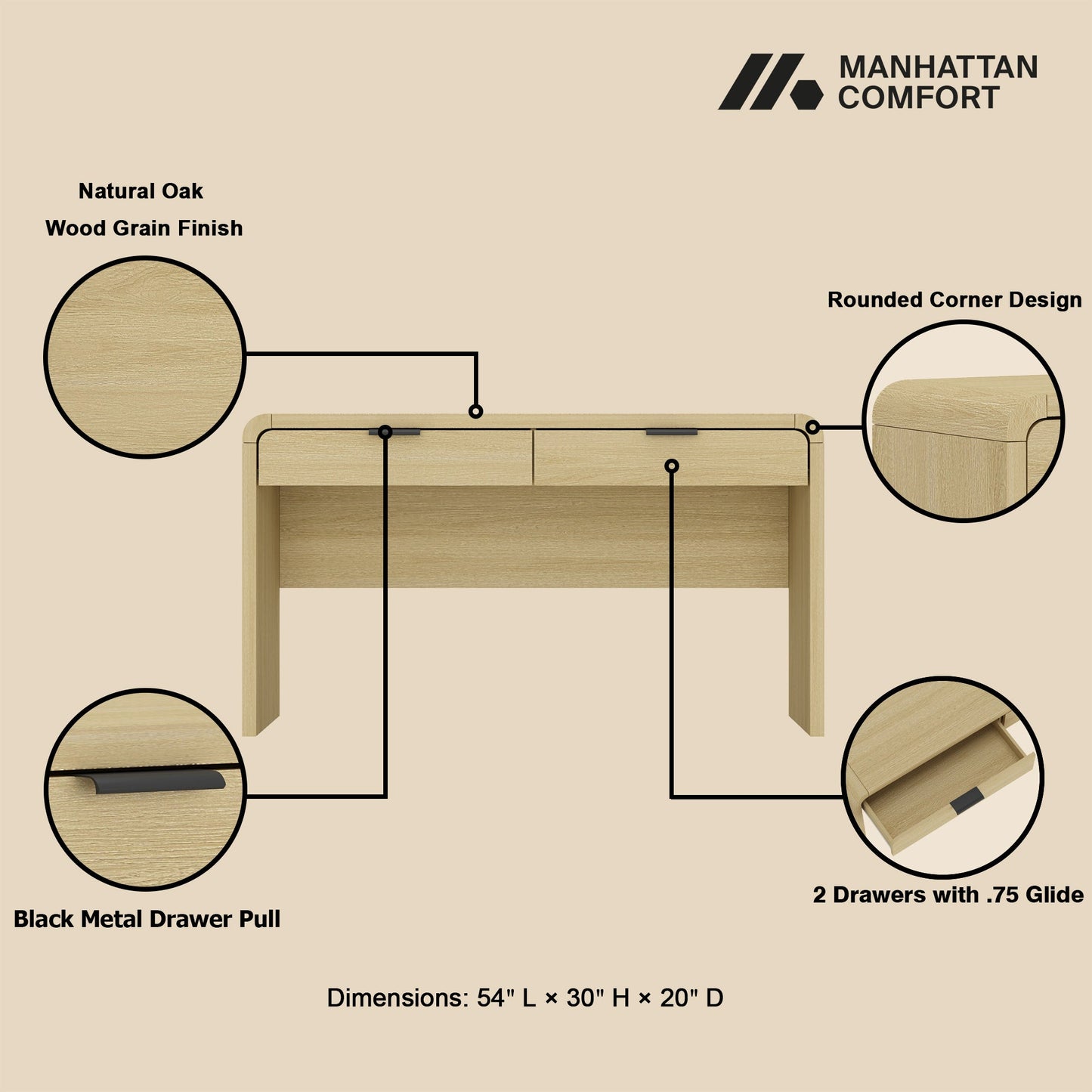 MANHATTAN COMFORT

Natural Oak
Wood Grain Finish

Rounded Corner Design

Black Metal Drawer Pull

2 Drawers with .75 Glide

Dimensions: 54" L × 30" H × 20" D