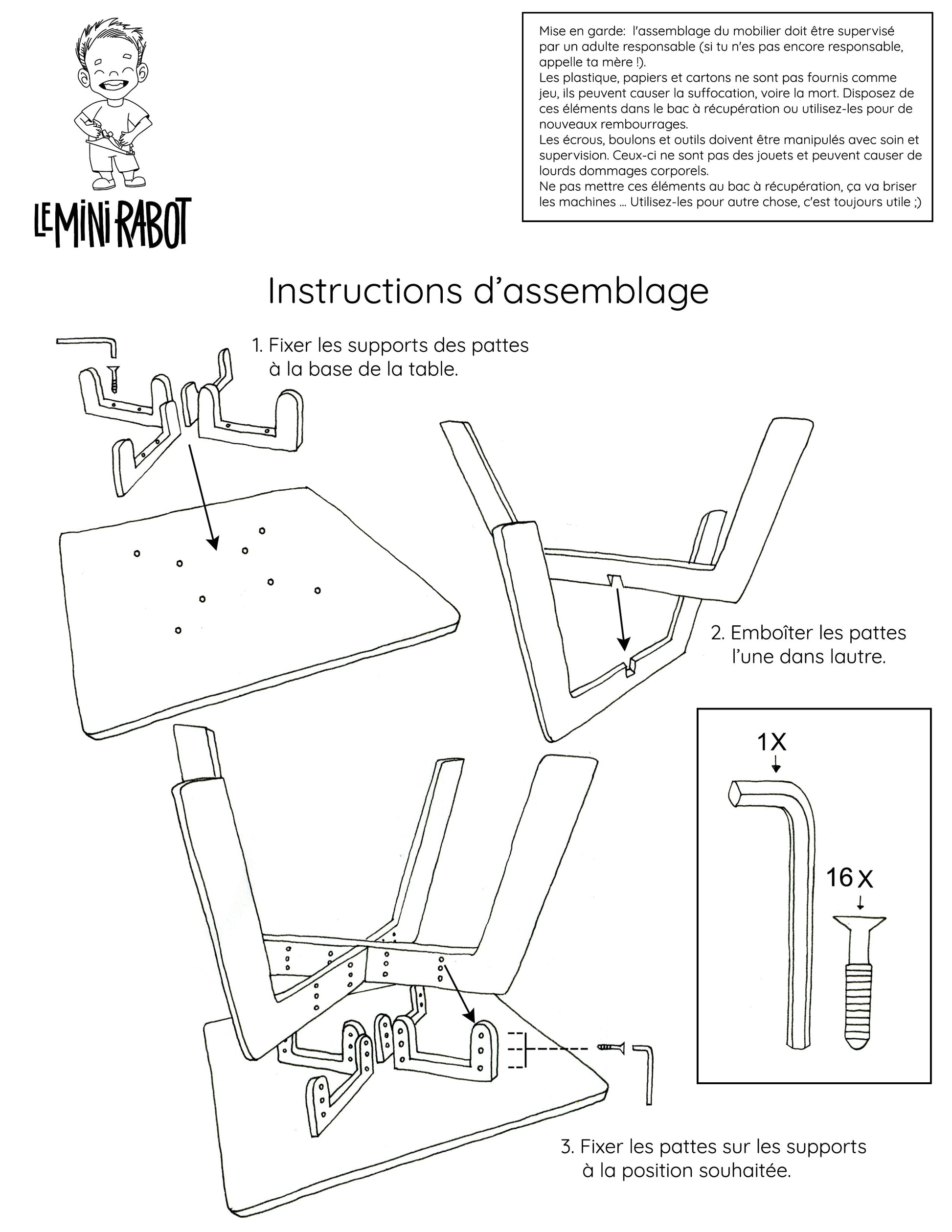 LE MINI RABOT

Mise en garde: l'assemblage du mobilier doit être supervisé par un adulte responsable (si tu n'es pas encore responsable, appelle ta mère !).
Les plastique, papiers et cartons ne sont pas fournis comme jeu, ils peuvent causer la suffocation, voire la mort. Disposez de ces éléments dans le bac à récupération ou utilisez-les pour de nouveaux rembourrages.
Les écrous, boulons et outils doivent être manipulés avec soin et supervision. Ceux-ci ne sont pas des jouets et peuvent causer de lourds dommages corporels.
Ne pas mettre ces éléments au bac à récupération, ça va briser les machines ... Utilisez-les pour autre chose, c'est toujours utile ;)

Instructions d'assemblage

1. Fixer les supports des pattes à la base de la table.

2. Emboîter les pattes l'une dans lautre.

1X

16X

3. Fixer les pattes sur les supports à la position souhaitée.